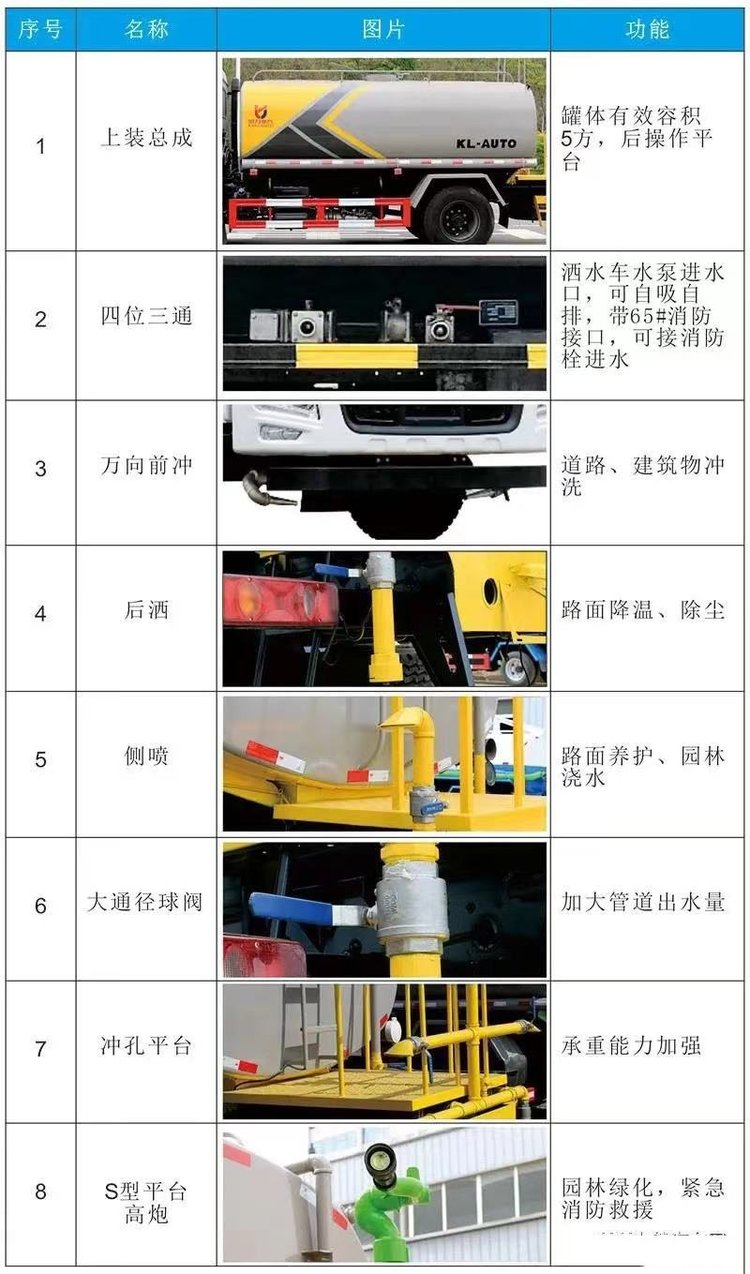 | 序号 | 名称 | 图片 | 功能 |
|---|---|---|---|
| 1 | 上装总成 | KL-AUTO | 罐体有效容积5方，后操作平台 |
| 2 | 四位三通 | | 洒水车水泵进水口，可自吸自排，带65#消防接口，可接消防栓进水 |
| 3 | 万向前冲 | | 道路、建筑物冲洗 |
| 4 | 后洒 | | 路面降温、除尘 |
| 5 | 侧喷 | | 路面养护、园林浇水 |
| 6 | 大通径球阀 | | 加大管道出水量 |
| 7 | 冲孔平台 | | 承重能力加强 |
| 8 | S型平台高炮 | | 园林绿化，紧急消防救援 |